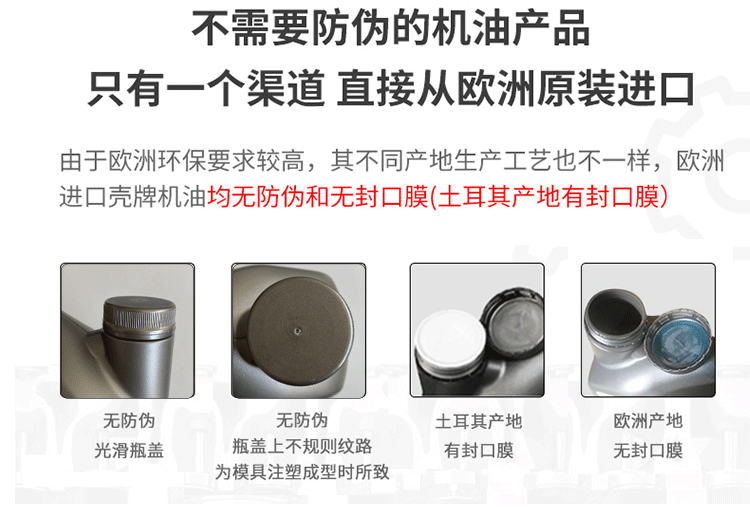 不需要防伪的机油产品
只有一个渠道 直接从欧洲原装进口

由于欧洲环保要求较高，其不同产地生产工艺也不一样，欧洲进口壳牌机油均无防伪和无封口膜(土耳其产地有封口膜)

无防伪
光滑瓶盖

无防伪
瓶盖上不规则纹路
为模具注塑成型时所致

土耳其产地
有封口膜

欧洲产地
无封口膜